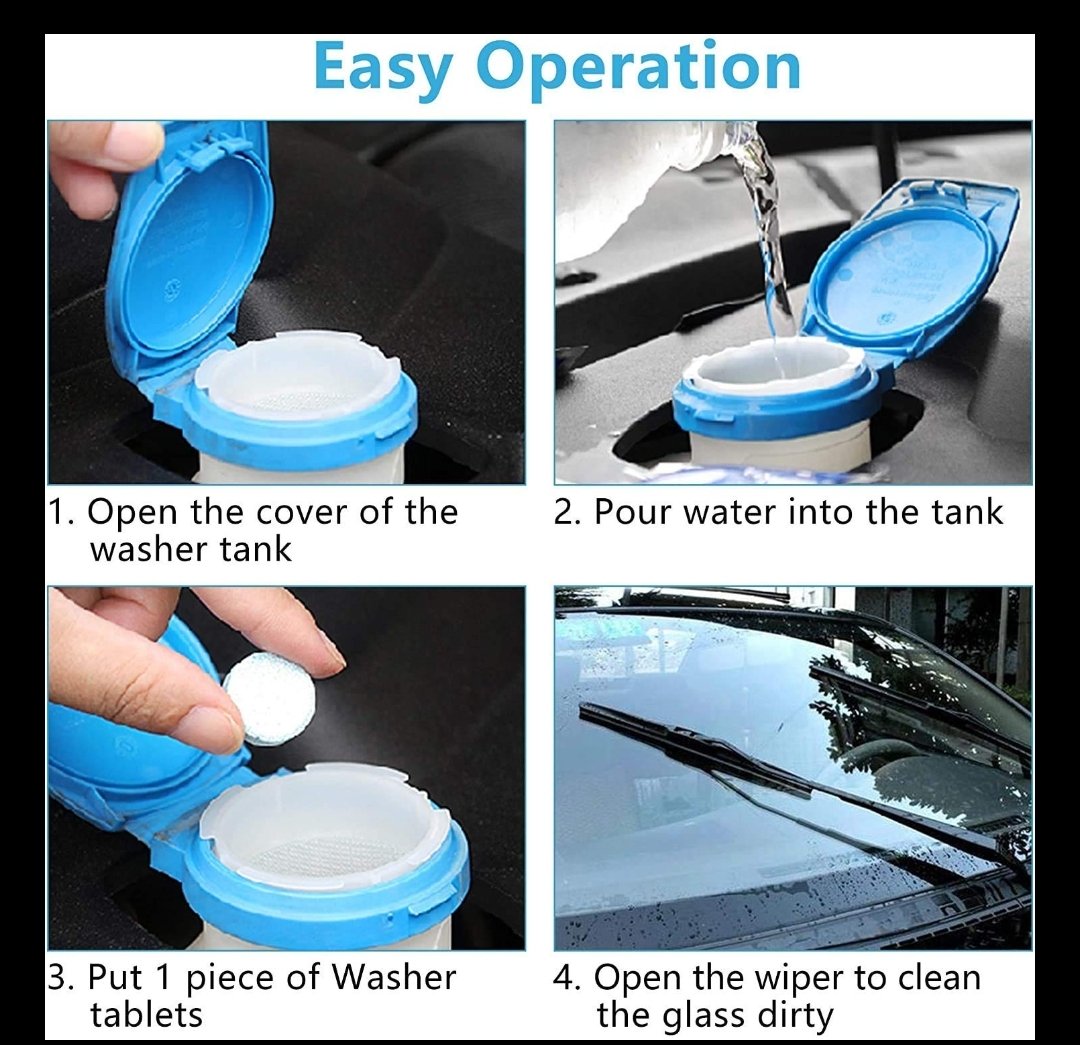 Easy Operation

1. Open the cover of the washer tank

2. Pour water into the tank

3. Put 1 piece of Washer tablets

4. Open the wiper to clean the glass dirty