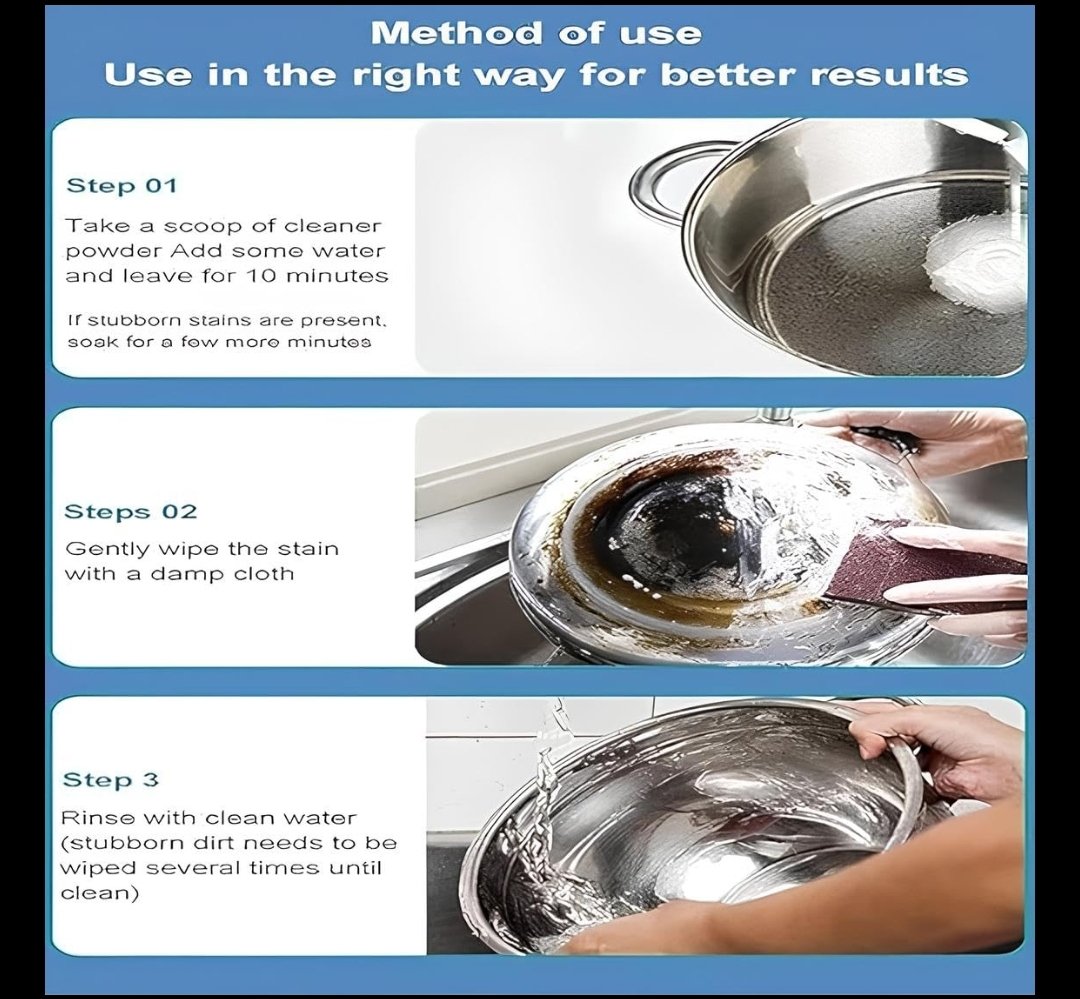 Method of use
Use in the right way for better results

Step 01
Take a scoop of cleaner powder Add some water and leave for 10 minutes

If stubborn stains are present, soak for a few more minutes

Steps 02
Gently wipe the stain with a damp cloth

Step 3
Rinse with clean water (stubborn dirt needs to be wiped several times until clean)